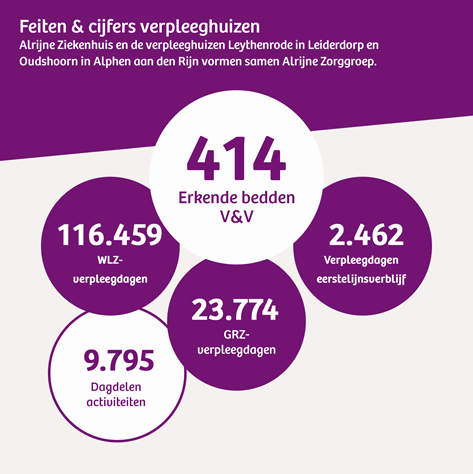 Feiten & cijfers verpleeghuizen
Alrijne Ziekenhuis en de verpleeghuizen Leythenrode in Leiderdorp en Oudshoorn in Alphen aan den Rijn vormen samen Alrijne Zorggroep.

414
Erkende bedden V&V

116.459
WLZ-verpleegdagen

2.462
Verpleegdagen eerstelijnsverblijf

23.774
GRZ-verpleegdagen

9.795
Dagdelen activiteiten